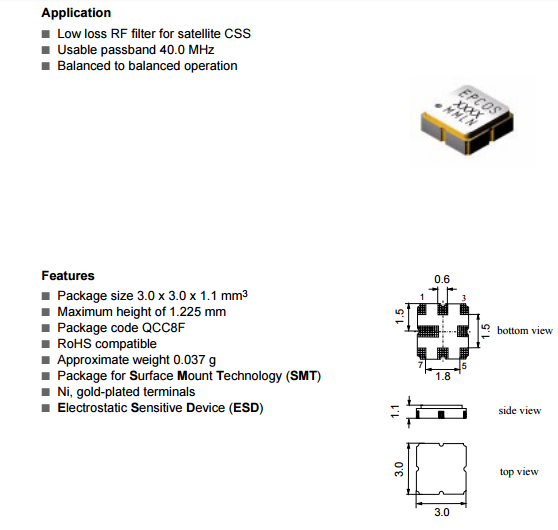 Application
■ Low loss RF filter for satellite CSS
■ Usable passband 40.0 MHz
■ Balanced to balanced operation

EPCOS
XXXX
MMLN

Features
■ Package size 3.0 x 3.0 x 1.1 mm$^3$
■ Maximum height of 1.225 mm
■ Package code QCC8F
■ RoHS compatible
■ Approximate weight 0.037 g
■ Package for Surface Mount Technology (SMT)
■ Ni, gold-plated terminals
■ Electrostatic Sensitive Device (ESD)

0.6
1
3
1.5
1.5
bottom view
7
5
1.8
1.1
side view
3.0
top view
3.0